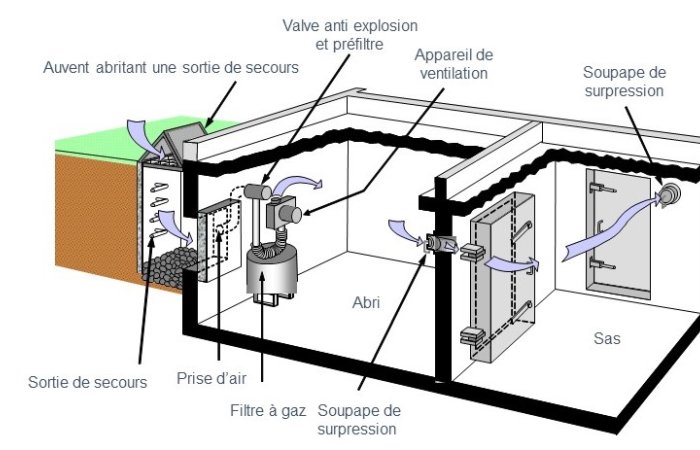 Valve anti explosion et préfiltre

Auvent abritant une sortie de secours

Appareil de ventilation

Soupape de surpression

Abri

Sas

Sortie de secours

Prise d'air

Filtre à gaz

Soupape de surpression